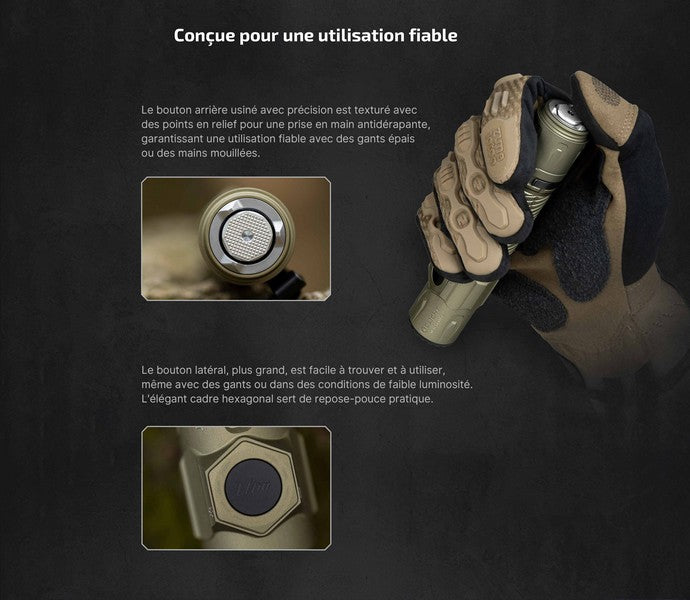 Conçue pour une utilisation fiable

Le bouton arrière usiné avec précision est texturé avec des points en relief pour une prise en main antidérapante, garantissant une utilisation fiable avec des gants épais ou des mains mouillées.

Le bouton latéral, plus grand, est facile à trouver et à utiliser, même avec des gants ou dans des conditions de faible luminosité. L'élégant cadre hexagonal sert de repose-pouce pratique.