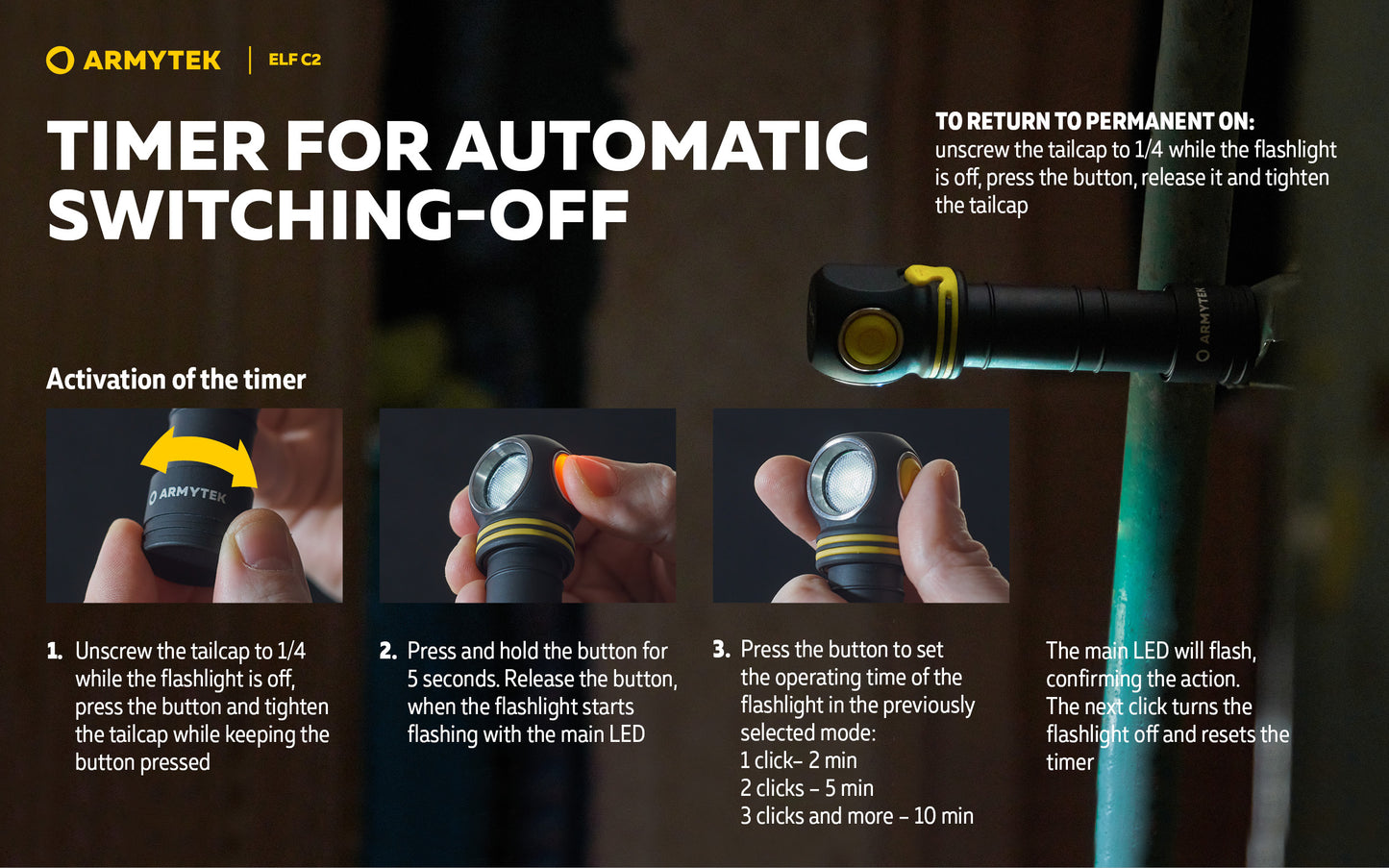 ARMYTEK | ELF C2

TIMER FOR AUTOMATIC SWITCHING-OFF

TO RETURN TO PERMANENT ON:
unscrew the tailcap to 1/4 while the flashlight is off, press the button, release it and tighten the tailcap

ARMYTEK

Activation of the timer

ARMYTEK

1. Unscrew the tailcap to 1/4 while the flashlight is off, press the button and tighten the tailcap while keeping the button pressed

2. Press and hold the button for 5 seconds. Release the button, when the flashlight starts flashing with the main LED

3. Press the button to set the operating time of the flashlight in the previously selected mode:
1 click– 2 min
2 clicks – 5 min
3 clicks and more – 10 min

The main LED will flash, confirming the action.
The next click turns the flashlight off and resets the timer