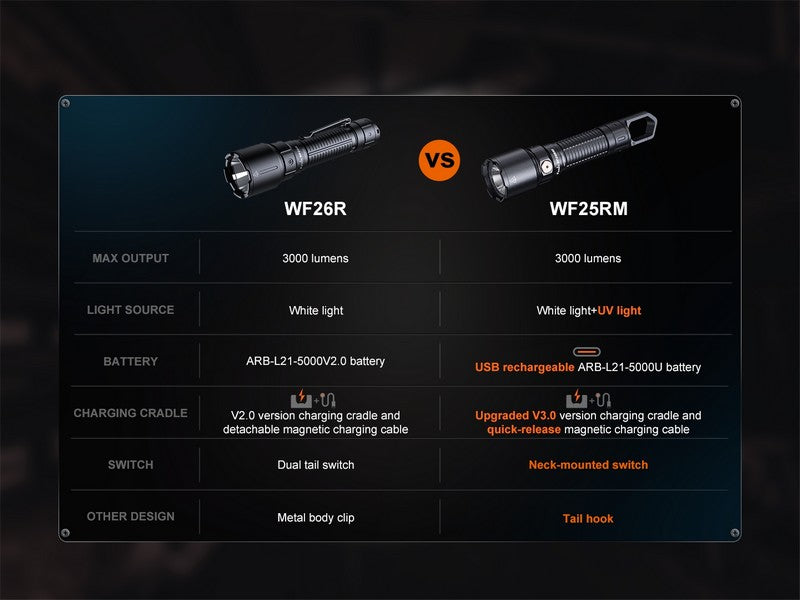 VS

| | WF26R | WF25RM |
|---|---|---|
| MAX OUTPUT | 3000 lumens | 3000 lumens |
| LIGHT SOURCE | White light | White light+UV light |
| BATTERY | ARB-L21-5000V2.0 battery | USB rechargeable ARB-L21-5000U battery |
| CHARGING CRADLE | V2.0 version charging cradle and detachable magnetic charging cable | Upgraded V3.0 version charging cradle and quick-release magnetic charging cable |
| SWITCH | Dual tail switch | Neck-mounted switch |
| OTHER DESIGN | Metal body clip | Tail hook |