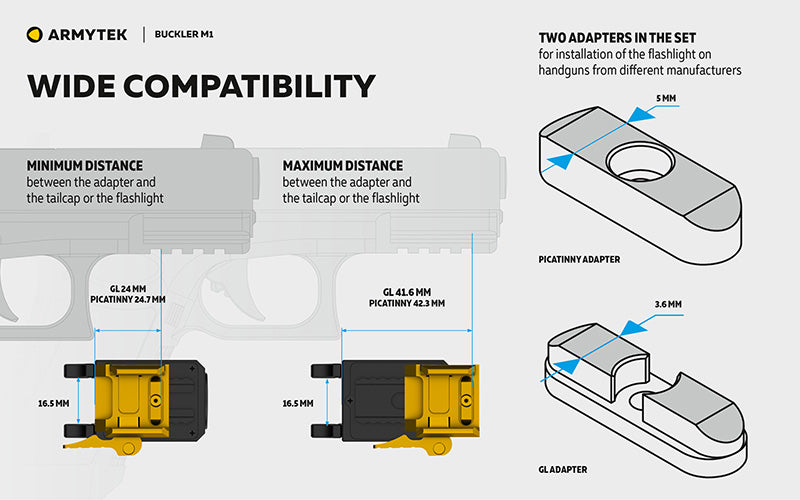 ARMYTEK | BUCKLER M1

WIDE COMPATIBILITY

MINIMUM DISTANCE
between the adapter and the tailcap or the flashlight

GL 24 MM
PICATINNY 24.7 MM

16.5 MM

MAXIMUM DISTANCE
between the adapter and the tailcap or the flashlight

GL 41.6 MM
PICATINNY 42.3 MM

16.5 MM

TWO ADAPTERS IN THE SET
for installation of the flashlight on handguns from different manufacturers

5 MM

PICATINNY ADAPTER

3.6 MM

GL ADAPTER