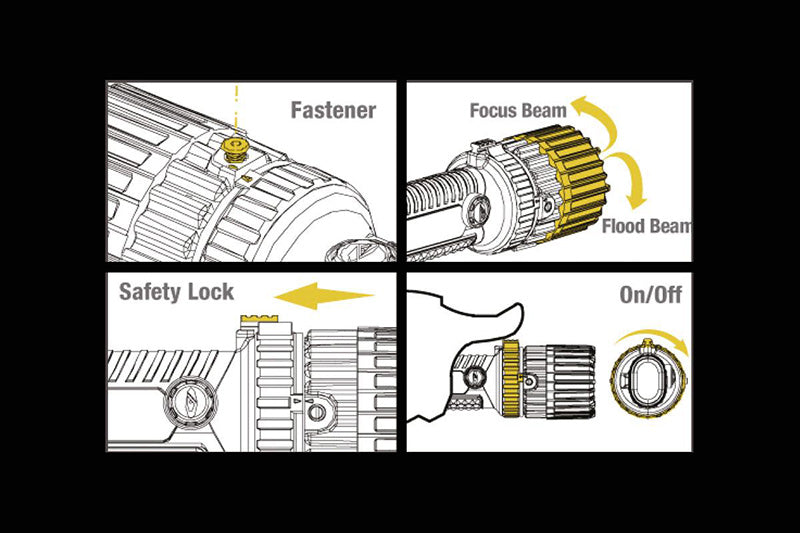 Fastener

Focus Beam

Flood Beam

Safety Lock

On/Off