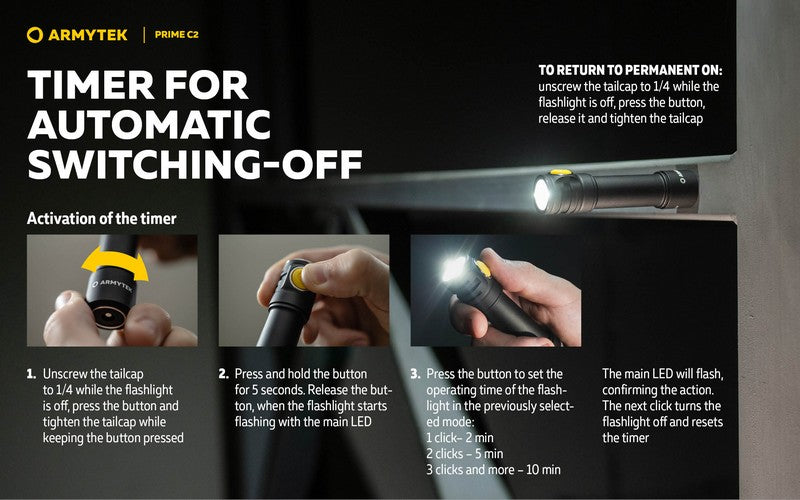 ARMYTEK | PRIME C2

TIMER FOR AUTOMATIC SWITCHING-OFF

TO RETURN TO PERMANENT ON: unscrew the tailcap to 1/4 while the flashlight is off, press the button, release it and tighten the tailcap

Activation of the timer

ARMYTEK

1. Unscrew the tailcap to 1/4 while the flashlight is off, press the button and tighten the tailcap while keeping the button pressed

2. Press and hold the button for 5 seconds. Release the button, when the flashlight starts flashing with the main LED

3. Press the button to set the operating time of the flashlight in the previously selected mode:
1 click– 2 min
2 clicks – 5 min
3 clicks and more – 10 min

The main LED will flash, confirming the action. The next click turns the flashlight off and resets the timer