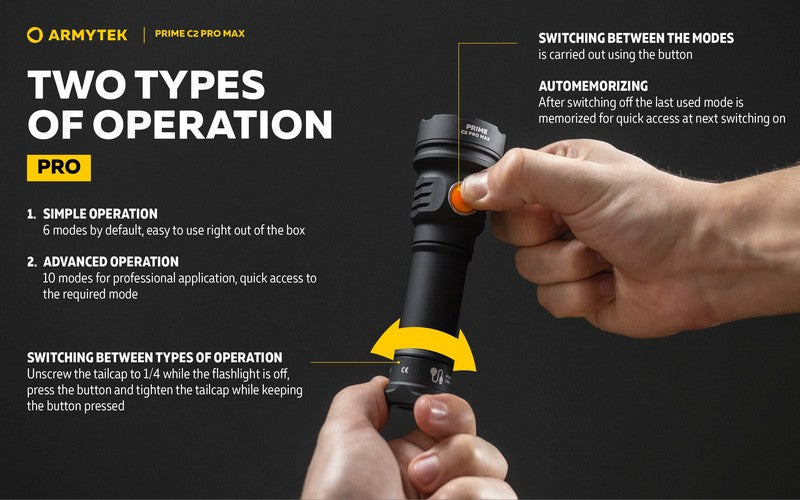 ARMYTEK | PRIME C2 PRO MAX

TWO TYPES OF OPERATION

PRO

1. SIMPLE OPERATION
6 modes by default, easy to use right out of the box

2. ADVANCED OPERATION
10 modes for professional application, quick access to the required mode

SWITCHING BETWEEN TYPES OF OPERATION
Unscrew the tailcap to 1/4 while the flashlight is off, press the button and tighten the tailcap while keeping the button pressed

SWITCHING BETWEEN THE MODES
is carried out using the button

AUTOMEMORIZING
After switching off the last used mode is memorized for quick access at next switching on

PRIME
C2 PRO MAX

CE