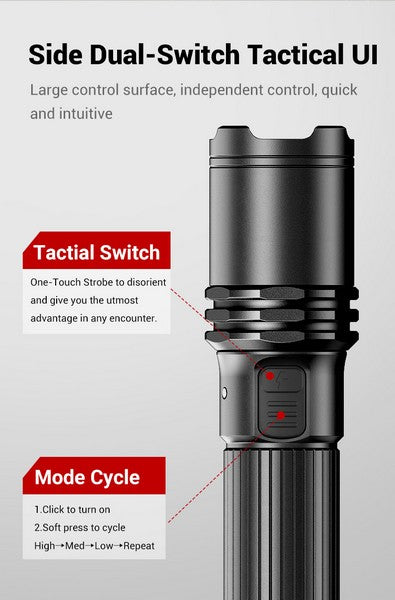 Side Dual-Switch Tactical UI

Large control surface, independent control, quick and intuitive

Tactial Switch

One-Touch Strobe to disorient and give you the utmost advantage in any encounter.

Mode Cycle

1.Click to turn on
2.Soft press to cycle
High→Med→Low→Repeat