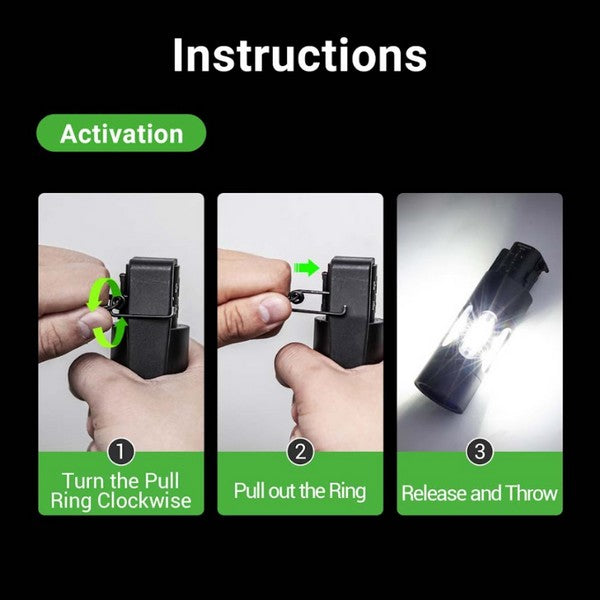 Instructions

Activation

1
Turn the Pull Ring Clockwise

2
Pull out the Ring

3
Release and Throw