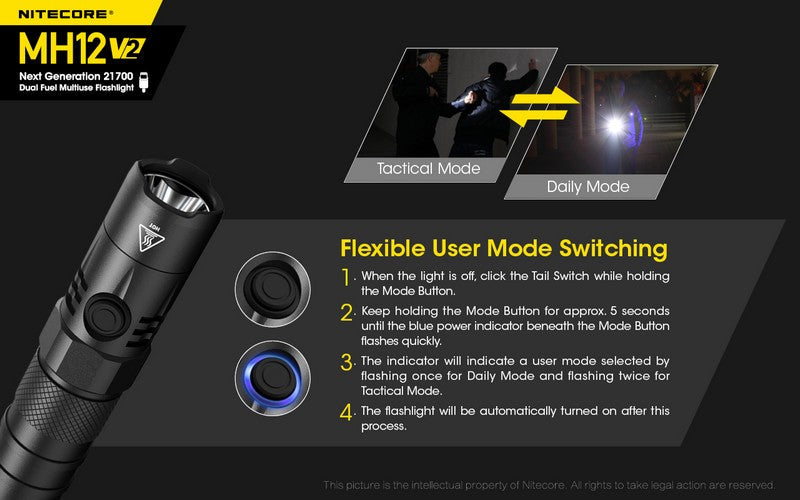 NITECORE®

MH12 V2

Next Generation 21700
Dual Fuel Multiuse Flashlight

Tactical Mode

Daily Mode

HOT

Flexible User Mode Switching

1. When the light is off, click the Tail Switch while holding the Mode Button.

2. Keep holding the Mode Button for approx. 5 seconds until the blue power indicator beneath the Mode Button flashes quickly.

3. The indicator will indicate a user mode selected by flashing once for Daily Mode and flashing twice for Tactical Mode.

4. The flashlight will be automatically turned on after this process.

This picture is the intellectual property of Nitecore. All rights to take legal action are reserved.