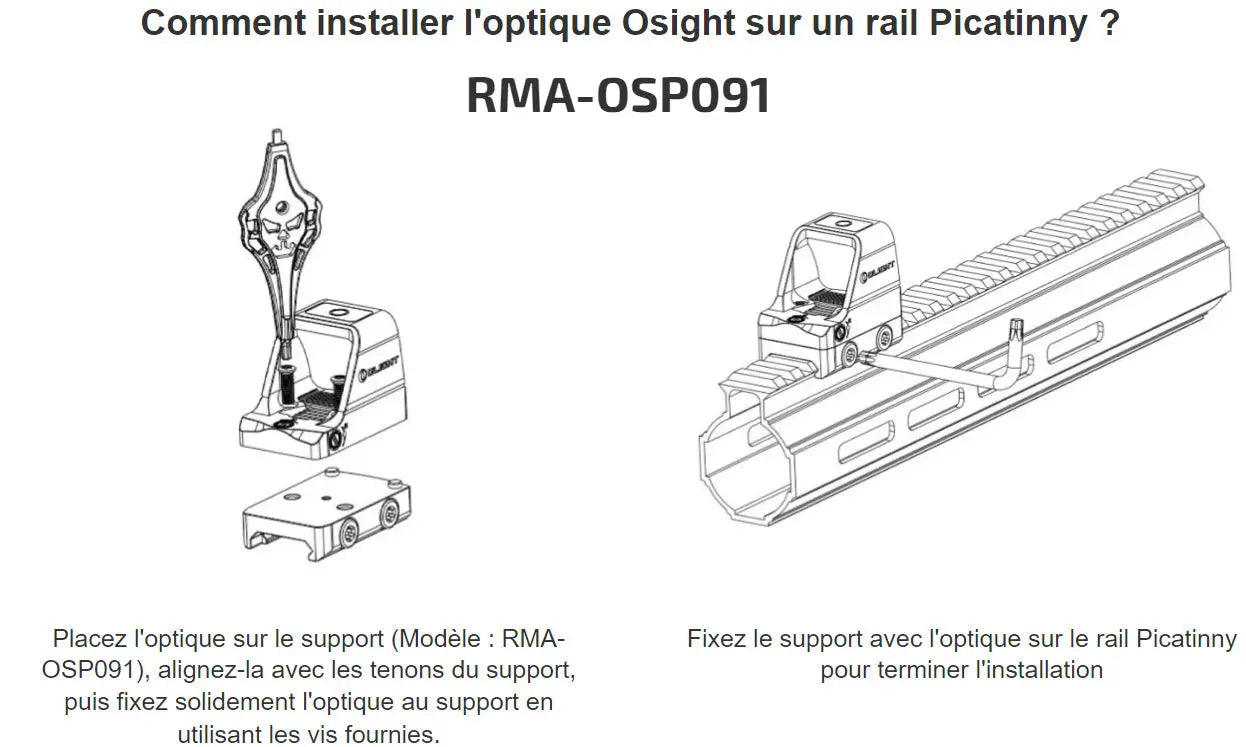 Comment installer l'optique Osight sur un rail Picatinny ?

RMA-OSP091

OLIGHT

OLIGHT

Placez l'optique sur le support (Modèle : RMA-OSP091), alignez-la avec les tenons du support, puis fixez solidement l'optique au support en utilisant les vis fournies.

Fixez le support avec l'optique sur le rail Picatinny pour terminer l'installation