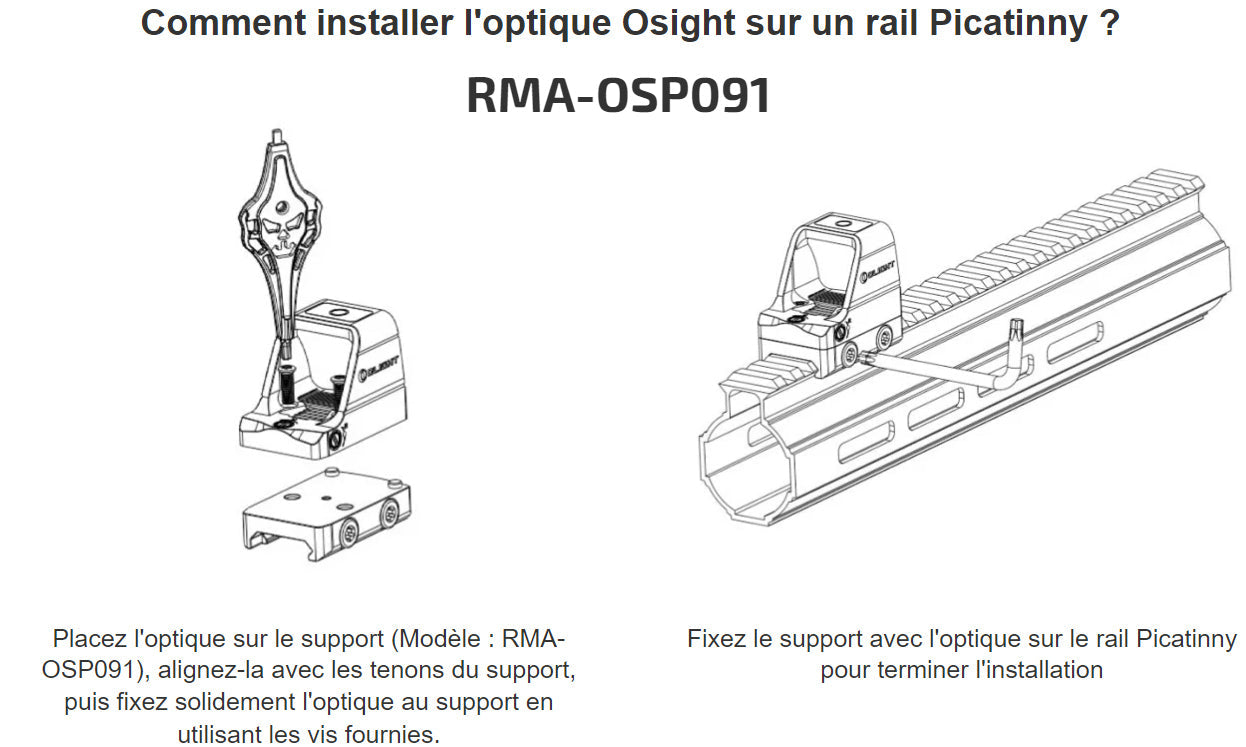 Comment installer l'optique Osight sur un rail Picatinny ?

RMA-OSP091

OLIGHT

OLIGHT

Placez l'optique sur le support (Modèle : RMA-OSP091), alignez-la avec les tenons du support, puis fixez solidement l'optique au support en utilisant les vis fournies.

Fixez le support avec l'optique sur le rail Picatinny pour terminer l'installation