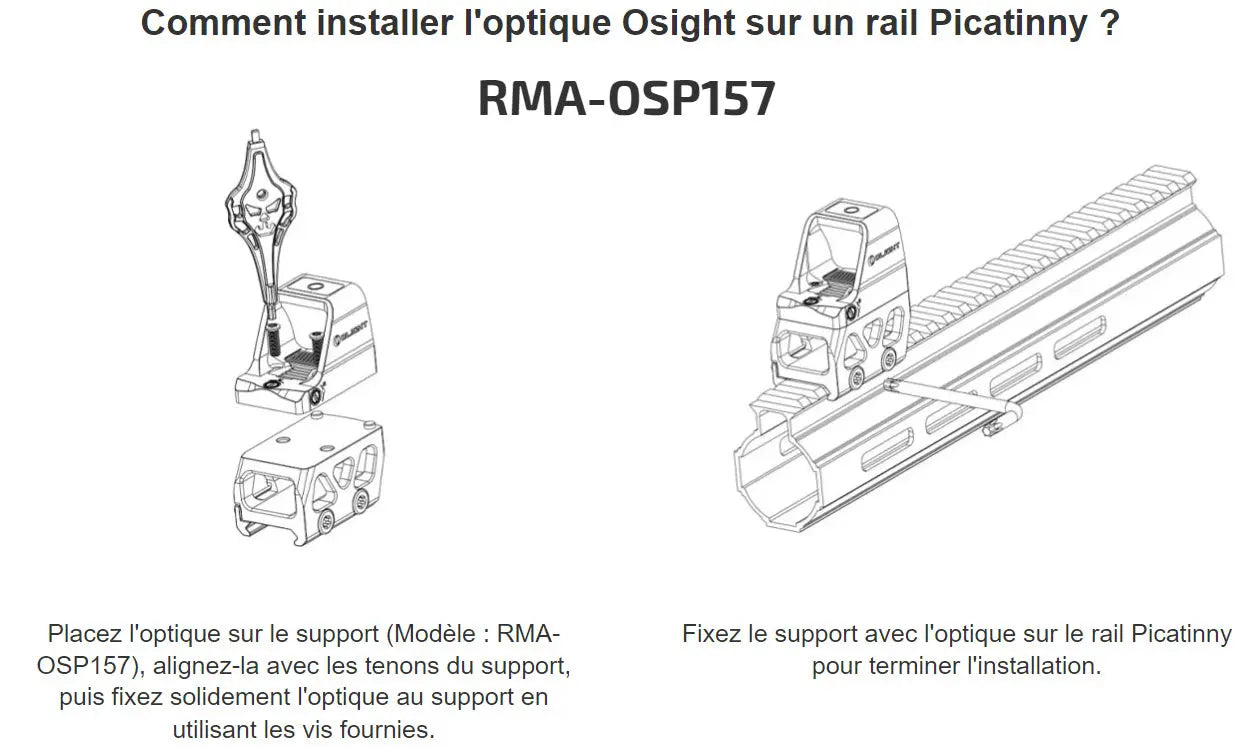 Comment installer l'optique Osight sur un rail Picatinny ?

RMA-OSP157

OLIGHT

OLIGHT

Placez l'optique sur le support (Modèle : RMA-OSP157), alignez-la avec les tenons du support, puis fixez solidement l'optique au support en utilisant les vis fournies.

Fixez le support avec l'optique sur le rail Picatinny pour terminer l'installation.