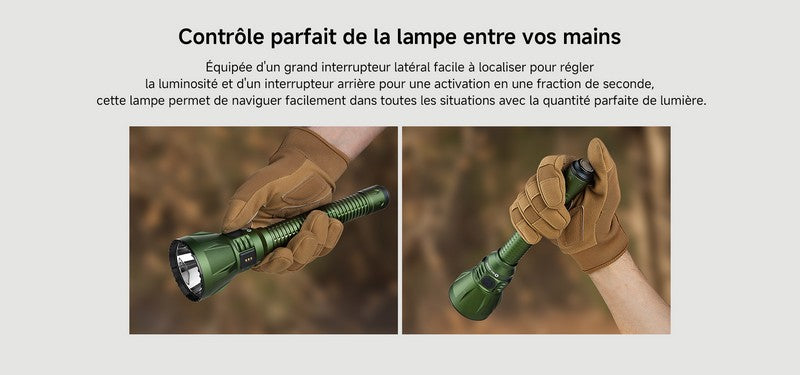 Contrôle parfait de la lampe entre vos mains

Équipée d'un grand interrupteur latéral facile à localiser pour régler la luminosité et d'un interrupteur arrière pour une activation en une fraction de seconde, cette lampe permet de naviguer facilement dans toutes les situations avec la quantité parfaite de lumière.