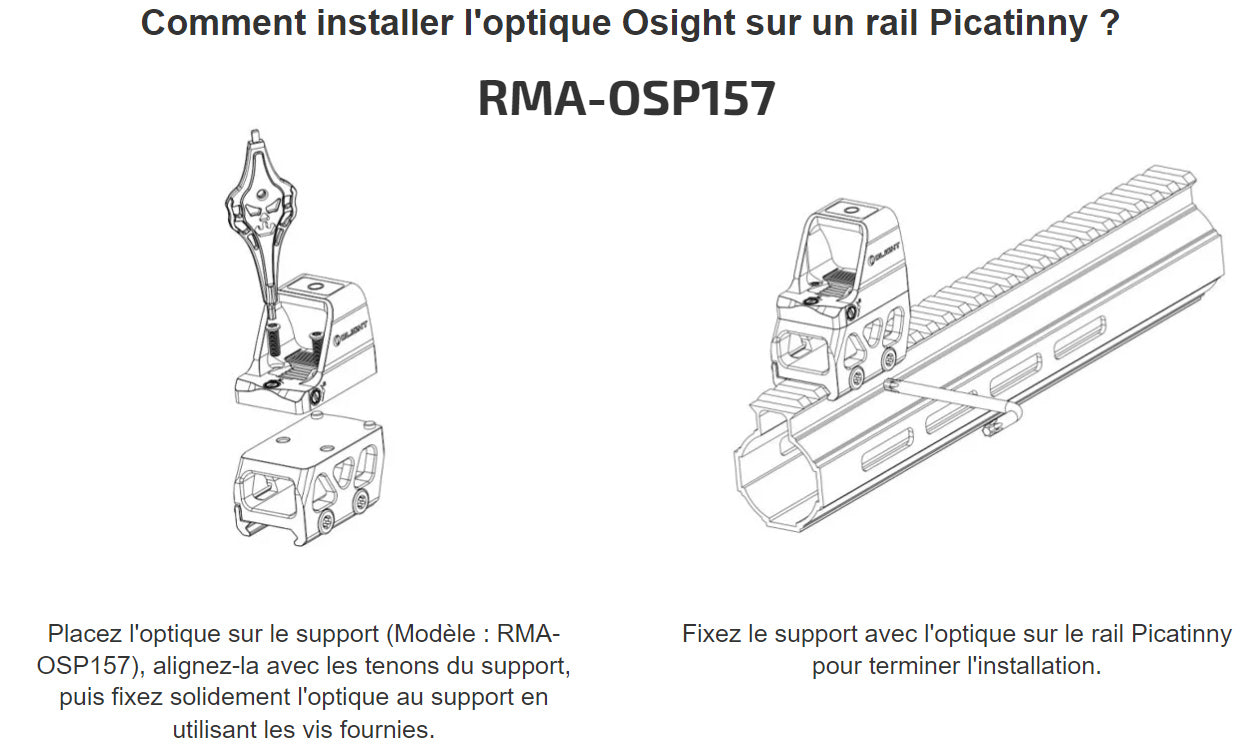 Comment installer l'optique Osight sur un rail Picatinny ?

RMA-OSP157

OLIGHT

OLIGHT

Placez l'optique sur le support (Modèle : RMA-OSP157), alignez-la avec les tenons du support, puis fixez solidement l'optique au support en utilisant les vis fournies.

Fixez le support avec l'optique sur le rail Picatinny pour terminer l'installation.