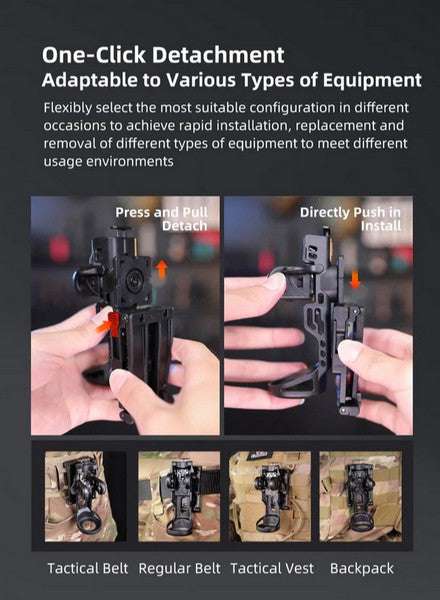 One-Click Detachment
Adaptable to Various Types of Equipment

Flexibly select the most suitable configuration in different occasions to achieve rapid installation, replacement and removal of different types of equipment to meet different usage environments

Press and Pull
Detach

Directly Push in
Install

Tactical Belt Regular Belt Tactical Vest Backpack