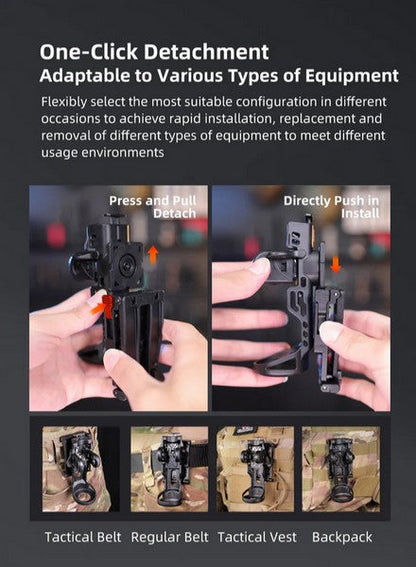 One-Click Detachment
Adaptable to Various Types of Equipment

Flexibly select the most suitable configuration in different occasions to achieve rapid installation, replacement and removal of different types of equipment to meet different usage environments

Press and Pull
Detach

Directly Push in
Install

Tactical Belt Regular Belt Tactical Vest Backpack