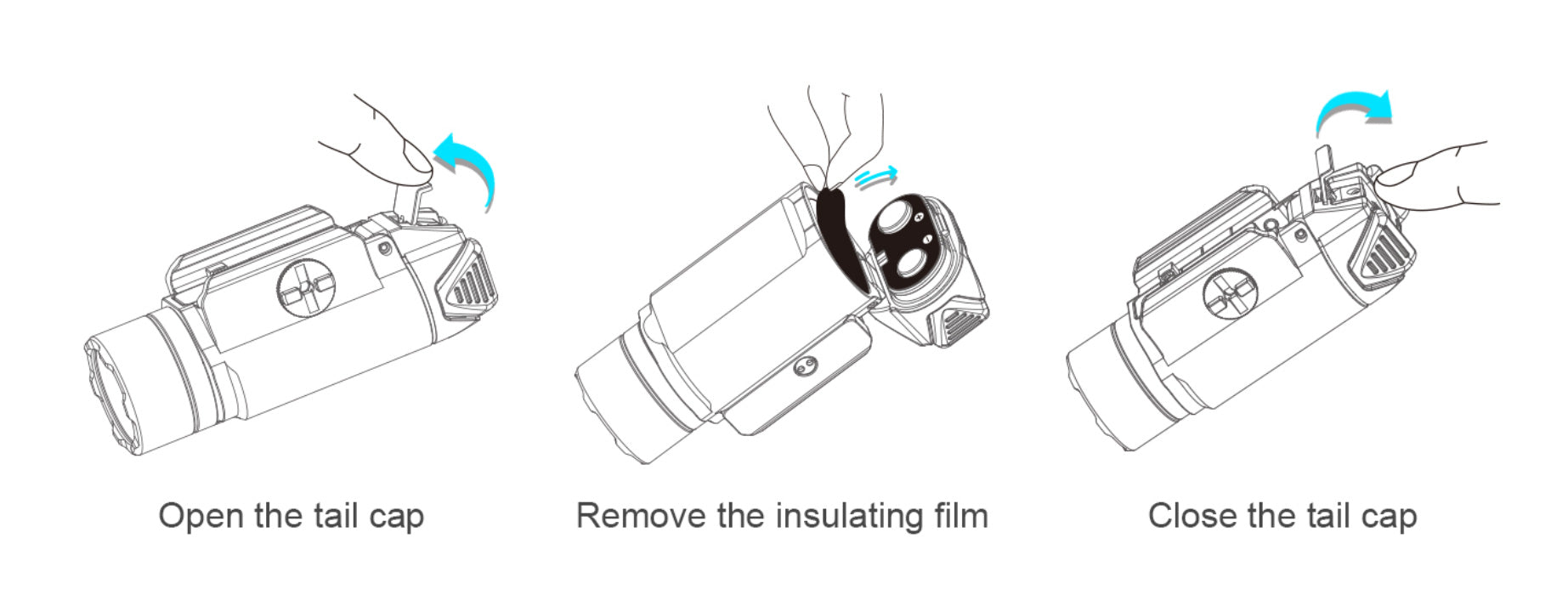 Open the tail cap

Remove the insulating film

Close the tail cap