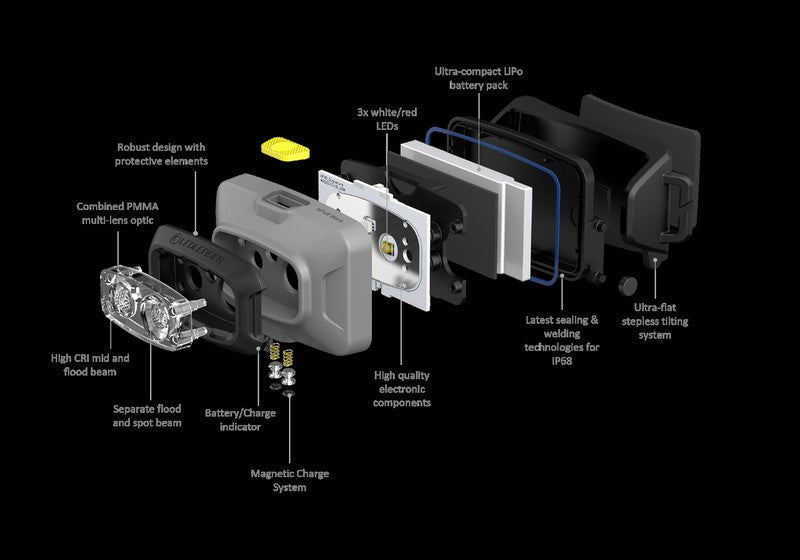 Ultra-compact LiPo battery pack

3x white/red LEDs

Robust design with protective elements

Combined PMMA multi-lens optic

LEDLENSER

High CRI mid and flood beam

Separate flood and spot beam

Battery/Charge indicator

Magnetic Charge System

High quality electronic components

Latest sealing & welding technologies for IP68

Ultra-flat stepless tilting system