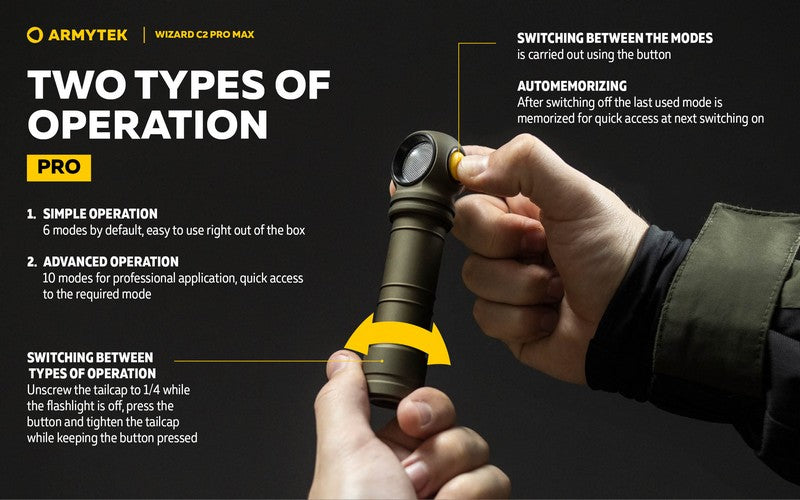 ARMYTEK | WIZARD C2 PRO MAX

TWO TYPES OF OPERATION

PRO

1. SIMPLE OPERATION
6 modes by default, easy to use right out of the box

2. ADVANCED OPERATION
10 modes for professional application, quick access to the required mode

SWITCHING BETWEEN TYPES OF OPERATION
Unscrew the tailcap to 1/4 while the flashlight is off, press the button and tighten the tailcap while keeping the button pressed

SWITCHING BETWEEN THE MODES
is carried out using the button

AUTOMEMORIZING
After switching off the last used mode is memorized for quick access at next switching on