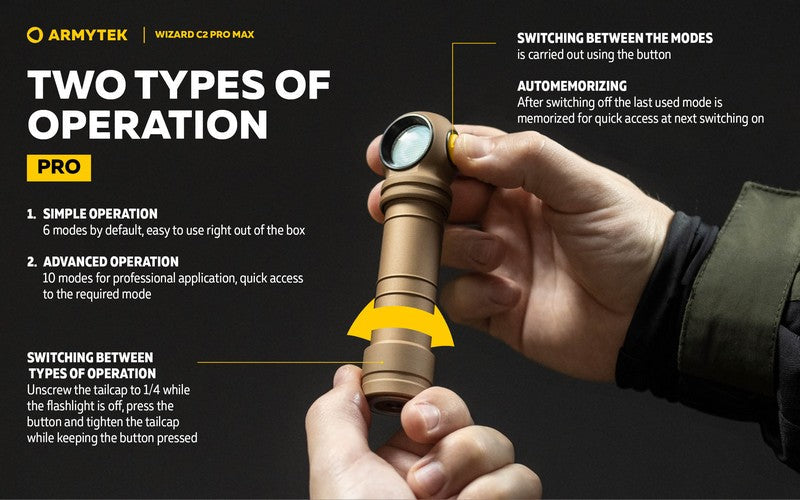 ARMYTEK | WIZARD C2 PRO MAX

TWO TYPES OF OPERATION

PRO

1. SIMPLE OPERATION
6 modes by default, easy to use right out of the box

2. ADVANCED OPERATION
10 modes for professional application, quick access to the required mode

SWITCHING BETWEEN TYPES OF OPERATION
Unscrew the tailcap to 1/4 while the flashlight is off, press the button and tighten the tailcap while keeping the button pressed

SWITCHING BETWEEN THE MODES
is carried out using the button

AUTOMEMORIZING
After switching off the last used mode is memorized for quick access at next switching on