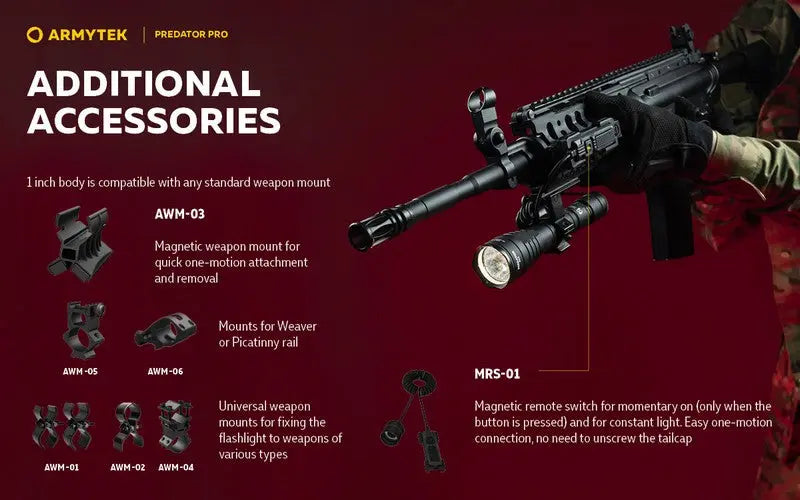 ARMYTEK | PREDATOR PRO

ADDITIONAL ACCESSORIES

1 inch body is compatible with any standard weapon mount

AWM-03

Magnetic weapon mount for quick one-motion attachment and removal

AWM-05 AWM-06

Mounts for Weaver or Picatinny rail

AWM-01 AWM-02 AWM-04

Universal weapon mounts for fixing the flashlight to weapons of various types

MRS-01

Magnetic remote switch for momentary on (only when the button is pressed) and for constant light. Easy one-motion connection, no need to unscrew the tailcap