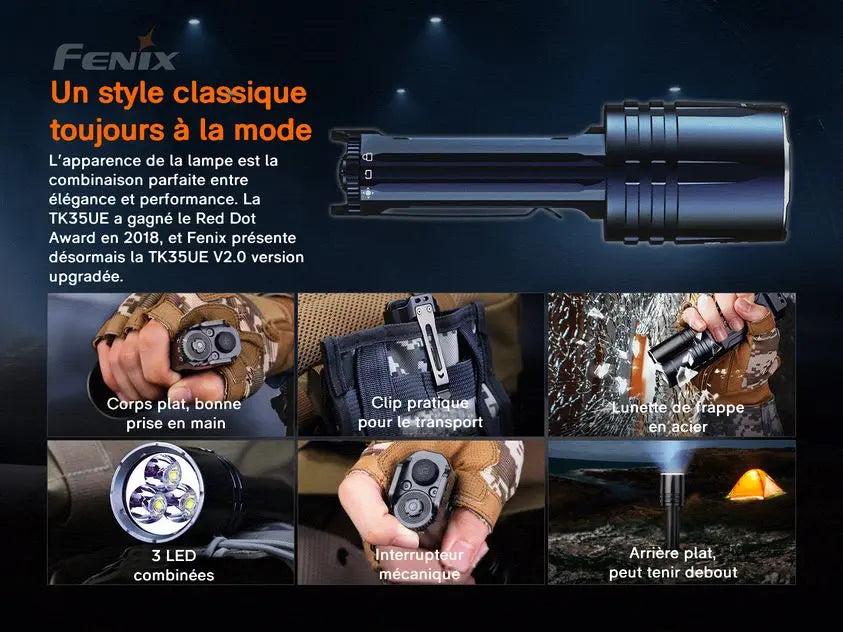 FENIX

Un style classique toujours à la mode

L'apparence de la lampe est la combinaison parfaite entre élégance et performance. La TK35UE a gagné le Red Dot Award en 2018, et Fenix présente désormais la TK35UE V2.0 version upgradée.

Corps plat, bonne prise en main

Clip pratique pour le transport

Lunette de frappe en acier

3 LED combinées

Interrupteur mécanique

Arrière plat, peut tenir debout