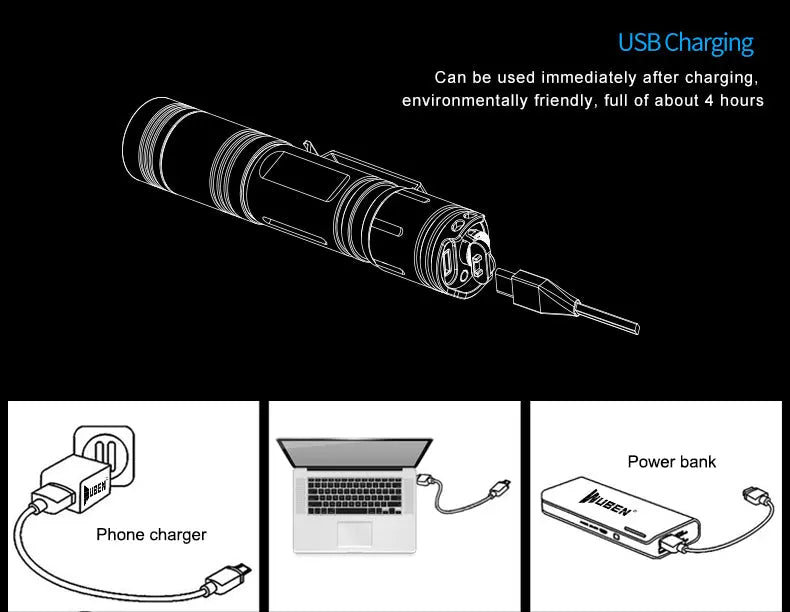 USB Charging

Can be used immediately after charging, environmentally friendly, full of about 4 hours

WUBEN

Phone charger

Power bank

WUBEN