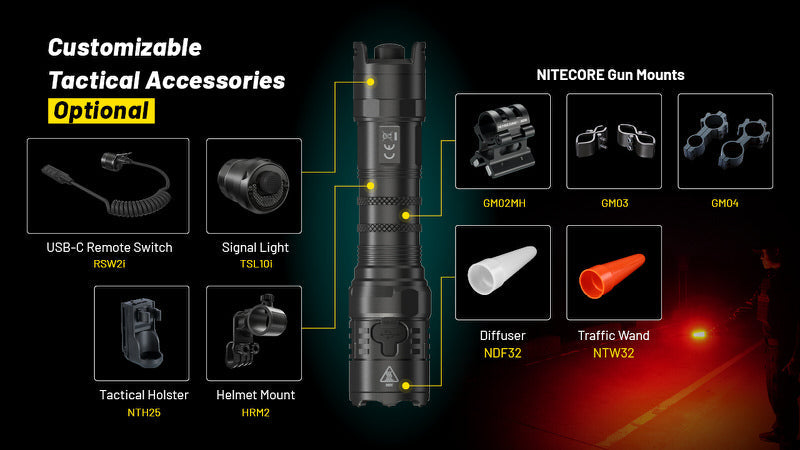 Customizable Tactical Accessories Optional

USB-C Remote Switch
RSW2i

Signal Light
TSL10i

Tactical Holster
NTH25

Helmet Mount
HRM2

NITECORE Gun Mounts

GM02MH

GM03

GM04

Diffuser
NDF32

Traffic Wand
NTW32