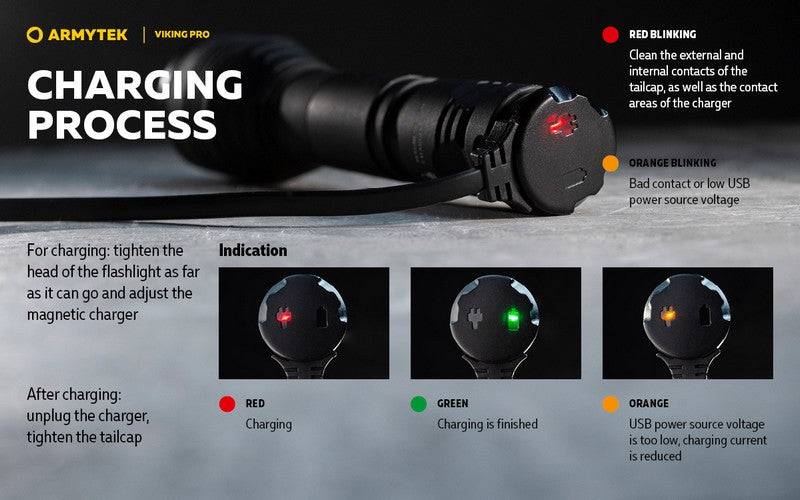 ARMYTEK | VIKING PRO

CHARGING PROCESS

RED BLINKING
Clean the external and internal contacts of the tailcap, as well as the contact areas of the charger

ORANGE BLINKING
Bad contact or low USB power source voltage

For charging: tighten the head of the flashlight as far as it can go and adjust the magnetic charger

After charging: unplug the charger, tighten the tailcap

Indication

RED
Charging

GREEN
Charging is finished

ORANGE
USB power source voltage is too low, charging current is reduced